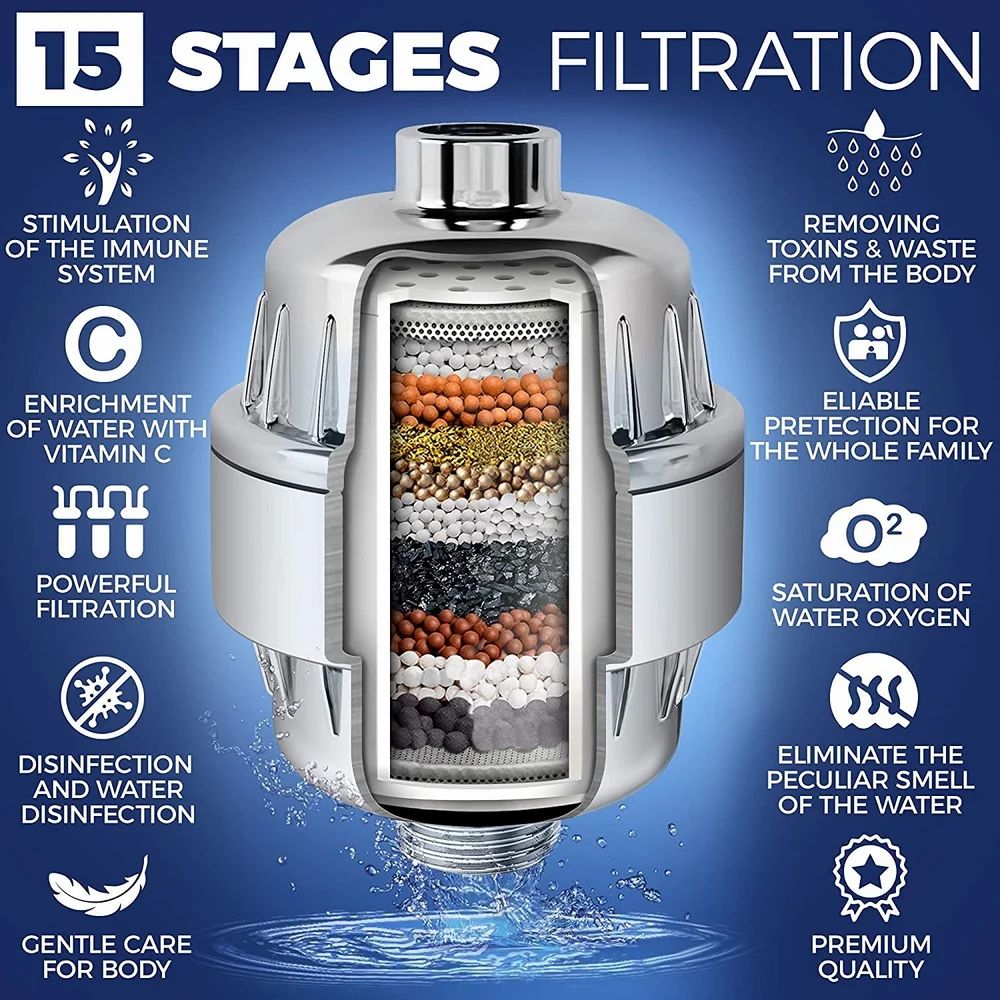 15 STAGES FILTRATION

STIMULATION OF THE IMMUNE SYSTEM

C

ENRICHMENT OF WATER WITH VITAMIN C

POWERFUL FILTRATION

DISINFECTION AND WATER DISINFECTION

GENTLE CARE FOR BODY

REMOVING TOXINS & WASTE FROM THE BODY

ELIABLE PRETECTION FOR THE WHOLE FAMILY

$O^2$

SATURATION OF WATER OXYGEN

ELIMINATE THE PECULIAR SMELL OF THE WATER

PREMIUM QUALITY