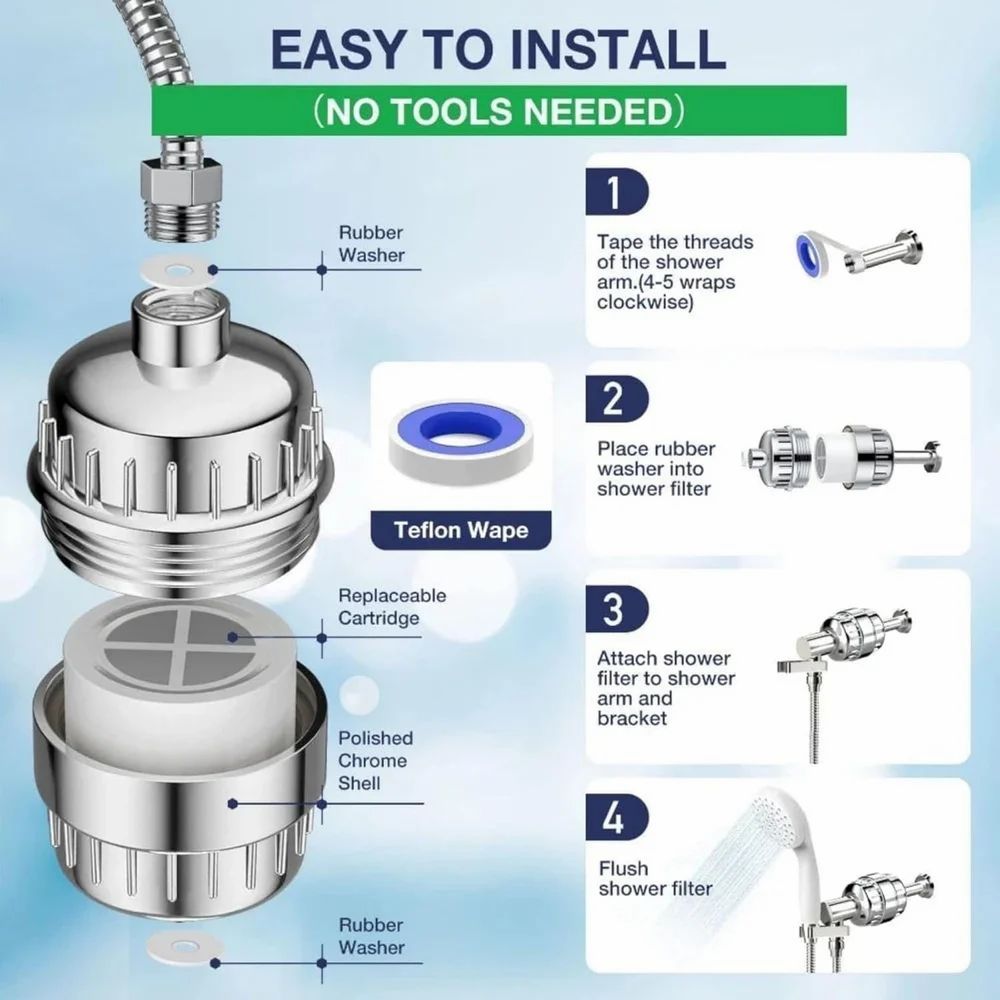 EASY TO INSTALL
(NO TOOLS NEEDED)

Rubber Washer

Teflon Wape

Replaceable Cartridge

Polished Chrome Shell

Rubber Washer

1
Tape the threads of the shower arm.(4-5 wraps clockwise)

2
Place rubber washer into shower filter

3
Attach shower filter to shower arm and bracket

4
Flush shower filter