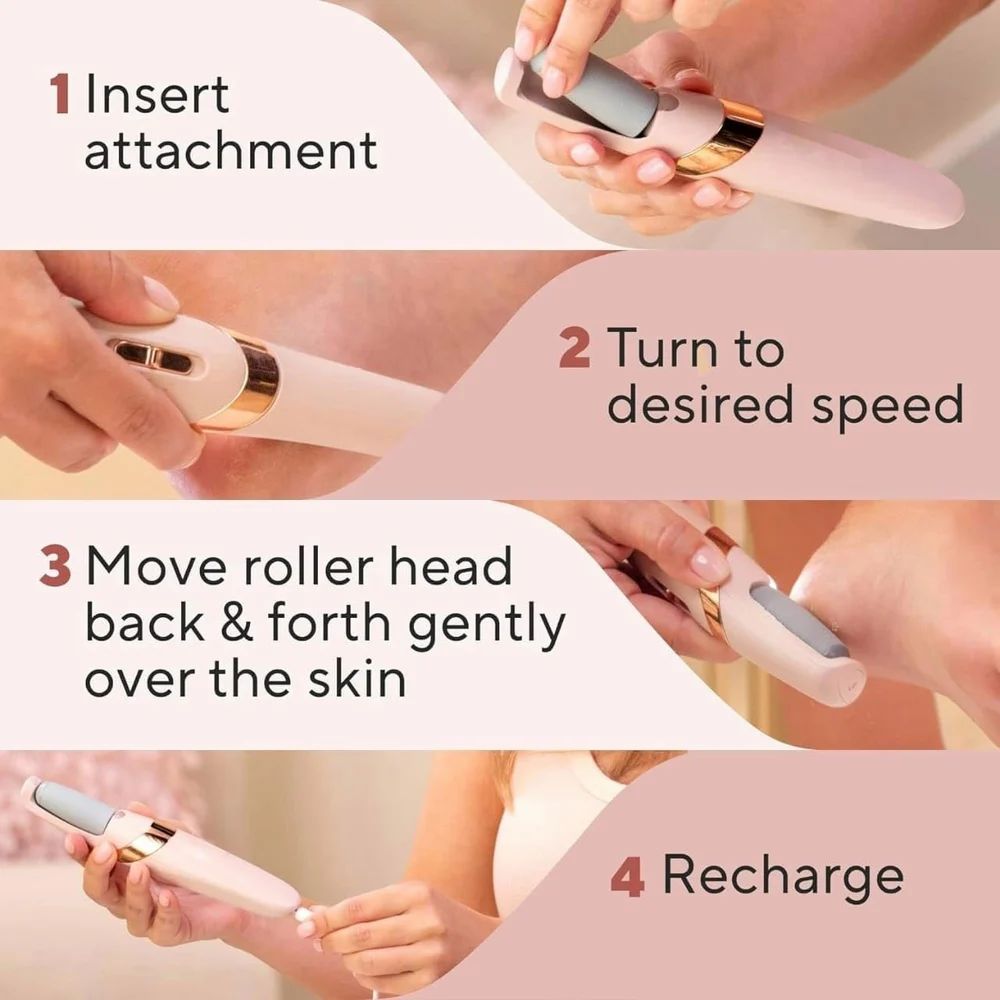 1 Insert attachment

2 Turn to desired speed

3 Move roller head back & forth gently over the skin

4 Recharge